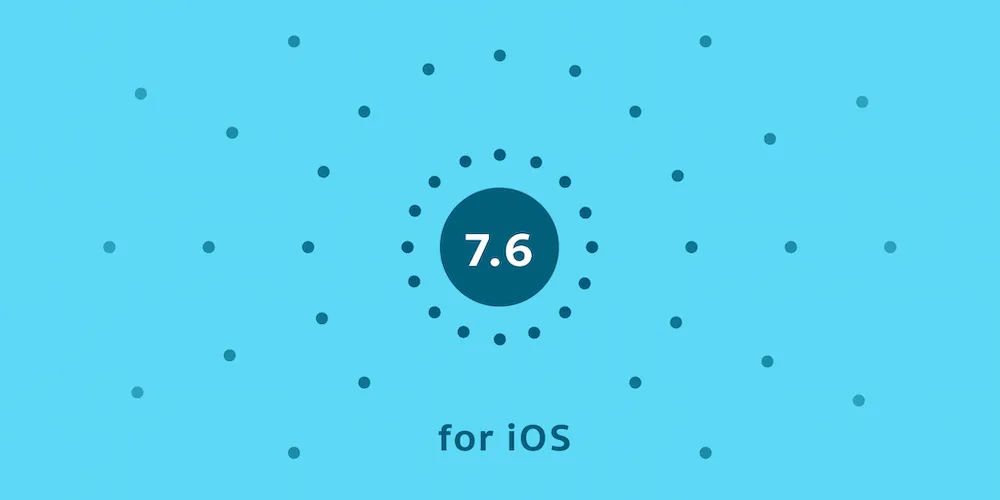 7.6

for iOS