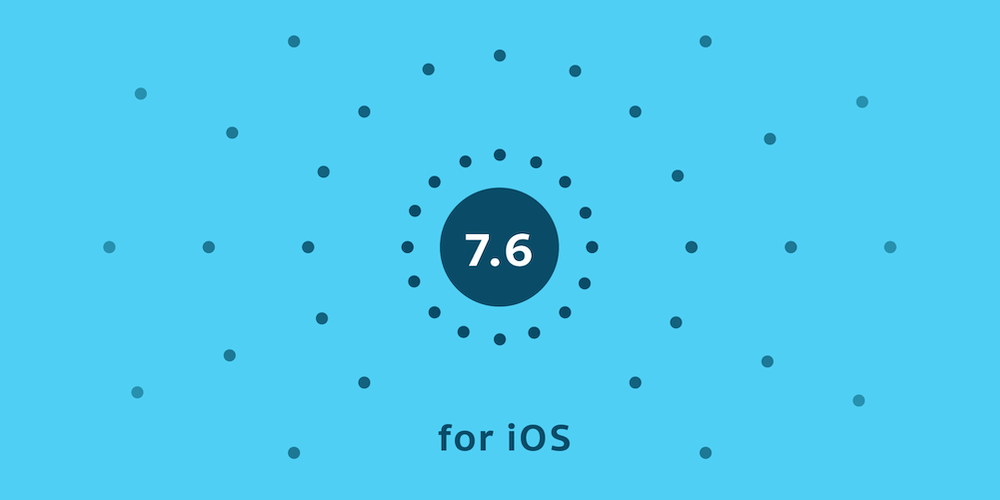 7.6

for iOS