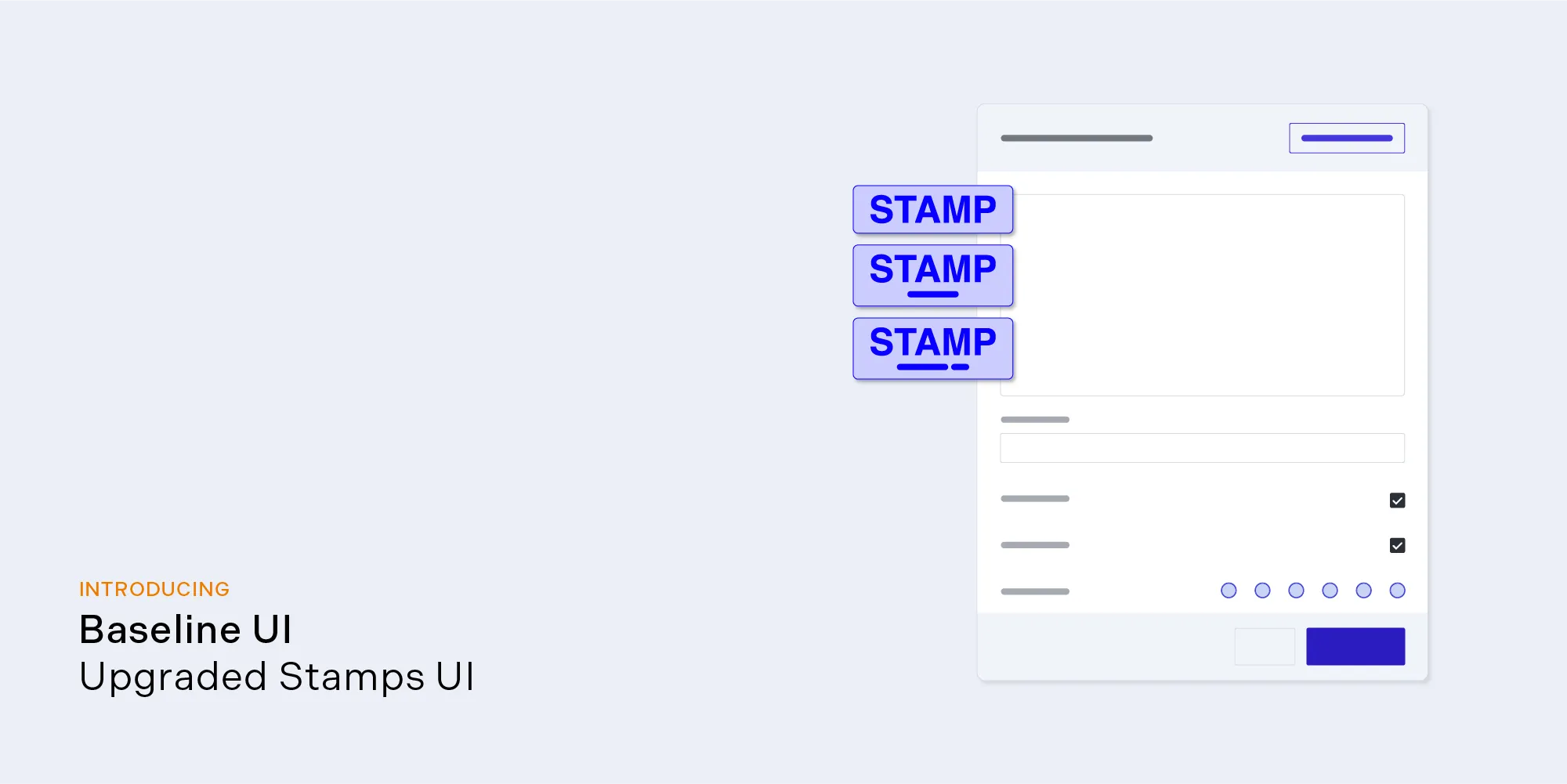 STAMP
STAMP
STAMP

INTRODUCING
Baseline UI
Upgraded Stamps UI