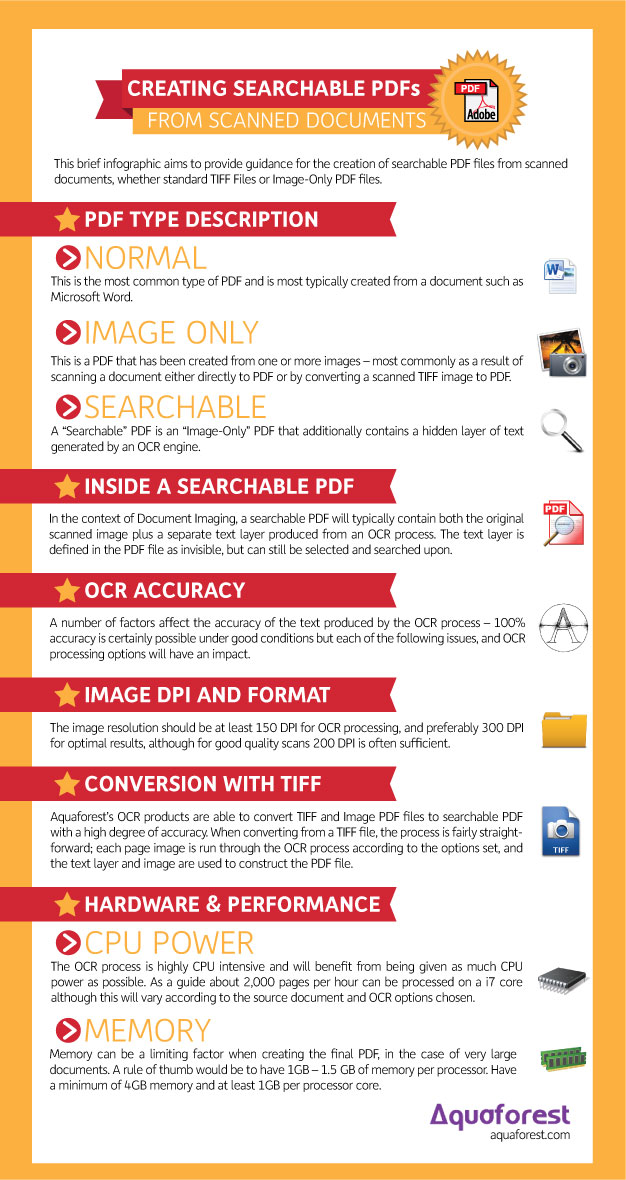 CREATING SEARCHABLE PDFs
FROM SCANNED DOCUMENTS

PDF
Adobe

This brief infographic aims to provide guidance for the creation of searchable PDF files from scanned documents, whether standard TIFF Files or Image-Only PDF files.

PDF TYPE DESCRIPTION

NORMAL
This is the most common type of PDF and is most typically created from a document such as Microsoft Word.

IMAGE ONLY
This is a PDF that has been created from one or more images – most commonly as a result of scanning a document either directly to PDF or by converting a scanned TIFF image to PDF.

SEARCHABLE
A "Searchable" PDF is an "Image-Only" PDF that additionally contains a hidden layer of text generated by an OCR engine.

INSIDE A SEARCHABLE PDF

In the context of Document Imaging, a searchable PDF will typically contain both the original scanned image plus a separate text layer produced from an OCR process. The text layer is defined in the PDF file as invisible, but can still be selected and searched upon.

PDF

OCR ACCURACY

A number of factors affect the accuracy of the text produced by the OCR process – 100% accuracy is certainly possible under good conditions but each of the following issues, and OCR processing options will have an impact.

IMAGE DPI AND FORMAT

The image resolution should be at least 150 DPI for OCR processing, and preferably 300 DPI for optimal results, although for good quality scans 200 DPI is often sufficient.

CONVERSION WITH TIFF

Aquaforest's OCR products are able to convert TIFF and Image PDF files to searchable PDF with a high degree of accuracy. When converting from a TIFF file, the process is fairly straightforward; each page image is run through the OCR process according to the options set, and the text layer and image are used to construct the PDF file.

TIFF

HARDWARE & PERFORMANCE

CPU POWER
The OCR process is highly CPU intensive and will benefit from being given as much CPU power as possible. As a guide about 2,000 pages per hour can be processed on a i7 core although this will vary according to the source document and OCR options chosen.

MEMORY
Memory can be a limiting factor when creating the final PDF, in the case of very large documents. A rule of thumb would be to have 1GB – 1.5 GB of memory per processor. Have a minimum of 4GB memory and at least 1GB per processor core.

Aquaforest
aquaforest.com