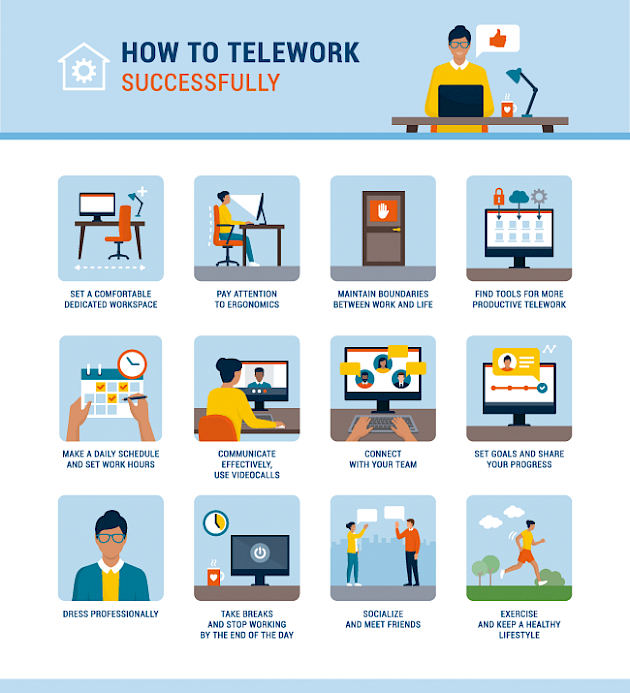 HOW TO TELEWORK
SUCCESSFULLY

SET A COMFORTABLE DEDICATED WORKSPACE

PAY ATTENTION TO ERGONOMICS

MAINTAIN BOUNDARIES BETWEEN WORK AND LIFE

FIND TOOLS FOR MORE PRODUCTIVE TELEWORK

MAKE A DAILY SCHEDULE AND SET WORK HOURS

COMMUNICATE EFFECTIVELY, USE VIDEOCALLS

CONNECT WITH YOUR TEAM

SET GOALS AND SHARE YOUR PROGRESS

DRESS PROFESSIONALLY

TAKE BREAKS AND STOP WORKING BY THE END OF THE DAY

SOCIALIZE AND MEET FRIENDS

EXERCISE AND KEEP A HEALTHY LIFESTYLE